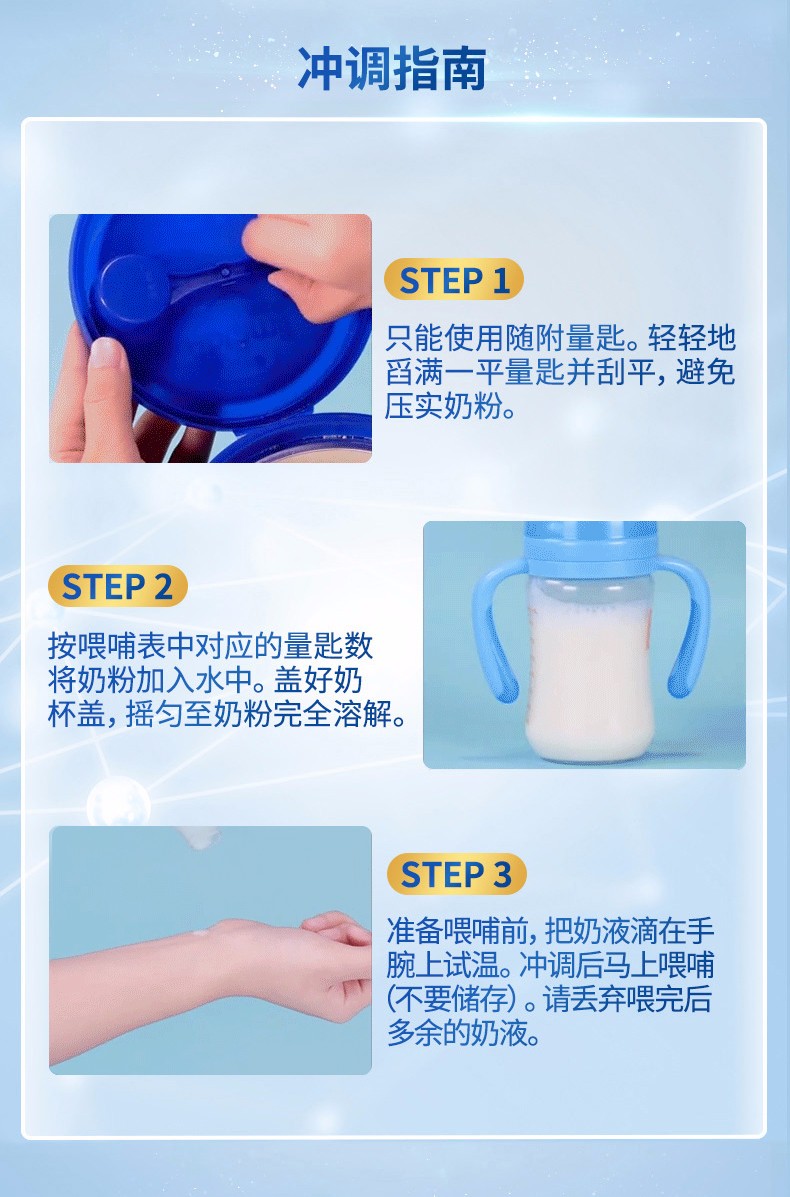 冲调指南

STEP 1

只能使用随附量匙。轻轻地舀满一平量匙并刮平，避免压实奶粉。

STEP 2

按喂哺表中对应的量匙数将奶粉加入水中。盖好奶杯盖，摇匀至奶粉完全溶解。

STEP 3

准备喂哺前，把奶液滴在手腕上试温。冲调后马上喂哺（不要储存）。请丢弃喂完后多余的奶液。