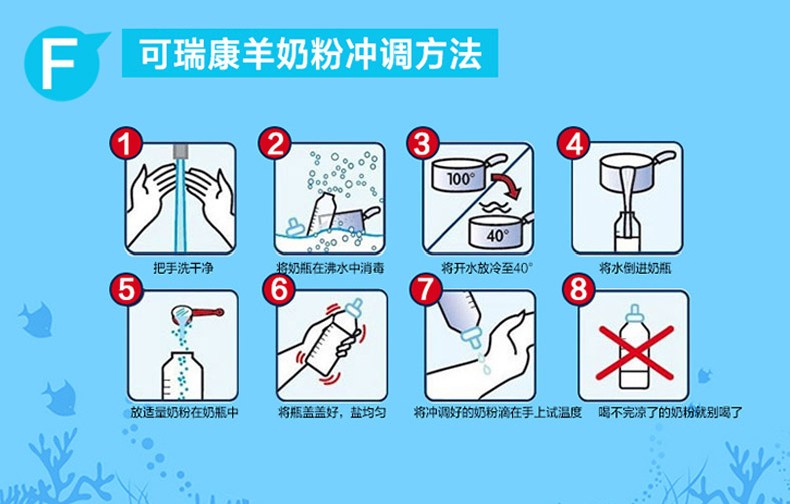 F

可瑞康羊奶粉冲调方法

1
把手洗干净

2
将奶瓶在沸水中消毒

3
100°
40°
将开水放冷至40°

4
将水倒进奶瓶

5
放适量奶粉在奶瓶中

6
将瓶盖盖好，盐均匀

7
将冲调好的奶粉滴在手上试温度

8
喝不完凉了的奶粉就别喝了